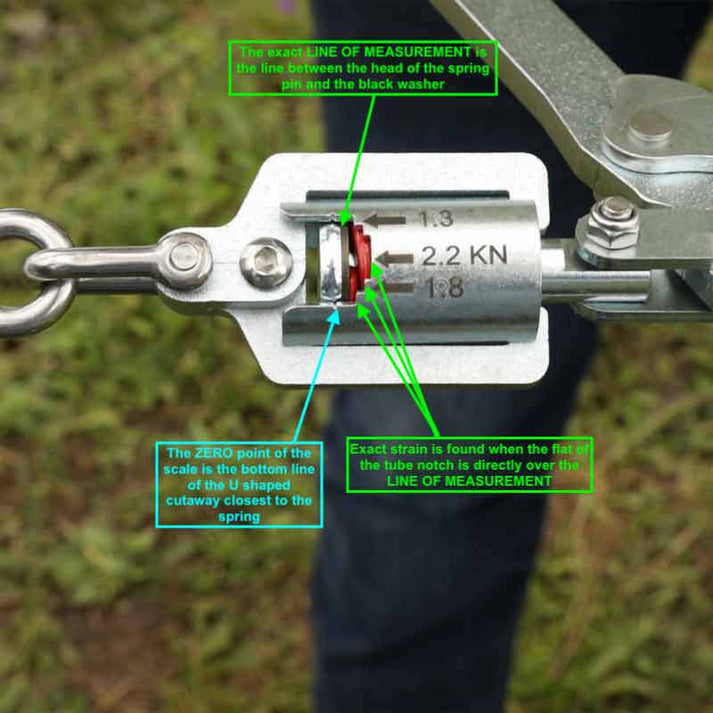 The exact LINE OF MEASUREMENT is the line between the head of the spring pin and the black washer

1.3

2.2 KN

1.8

The ZERO point of the scale is the bottom line of the U shaped cutaway closest to the spring

Exact strain is found when the flat of the tube notch is directly over the LINE OF MEASUREMENT