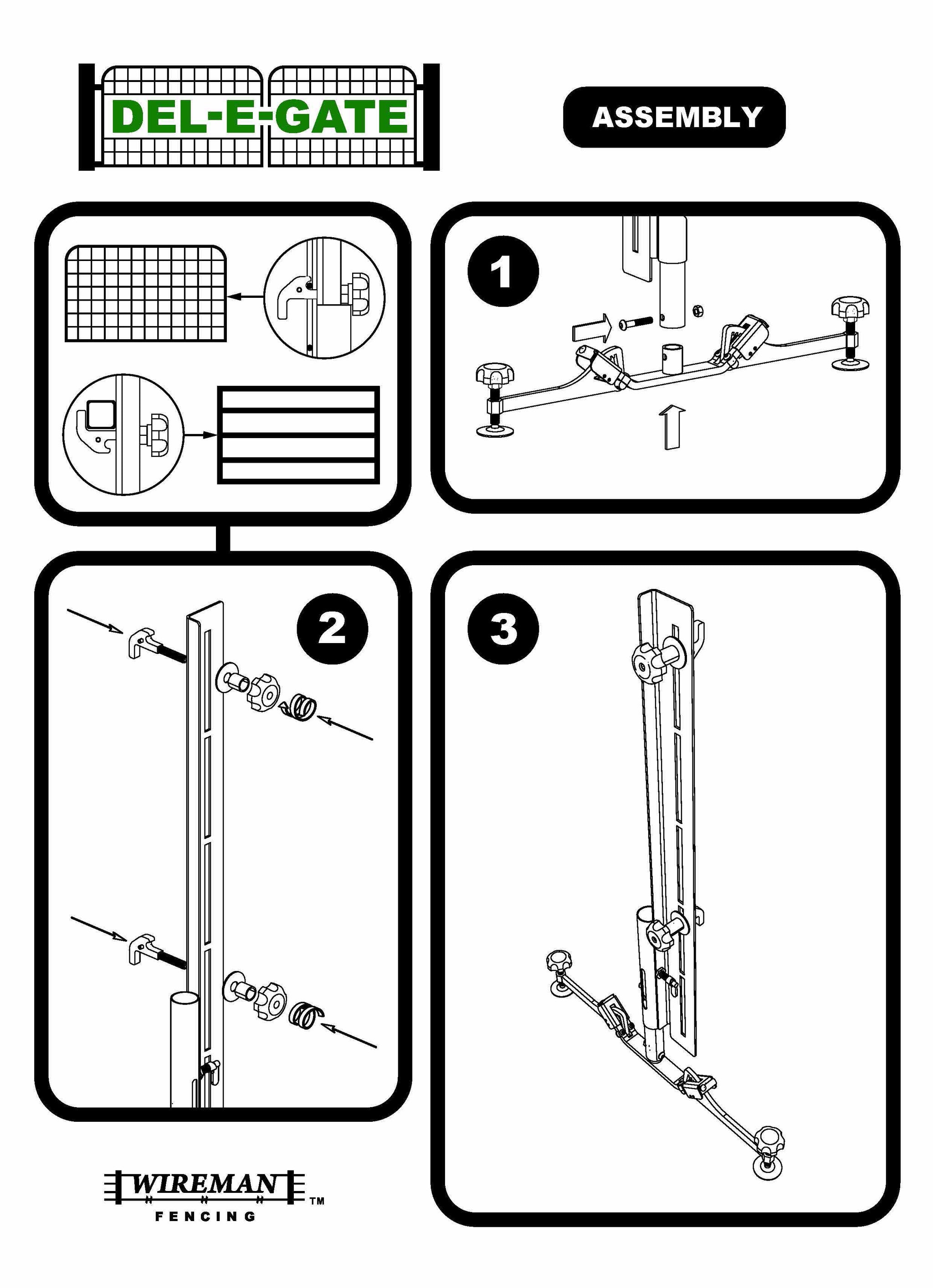 DEL-E-GATE

ASSEMBLY

1

2

3

WIREMAN™
FENCING