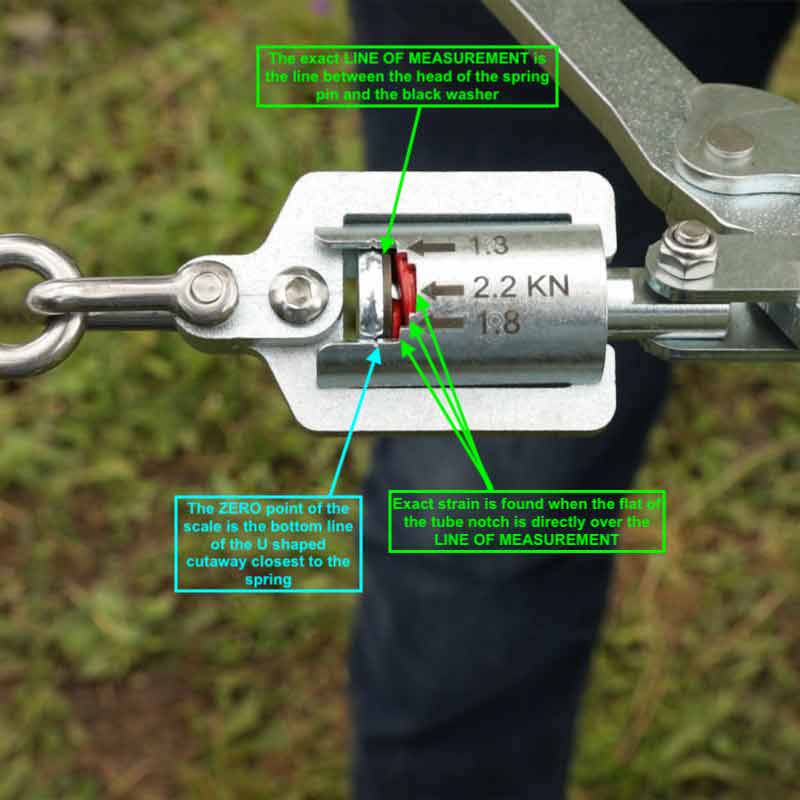 The exact LINE OF MEASUREMENT is the line between the head of the spring pin and the black washer

1.3

2.2 KN

1.8

The ZERO point of the scale is the bottom line of the U shaped cutaway closest to the spring

Exact strain is found when the flat of the tube notch is directly over the LINE OF MEASUREMENT